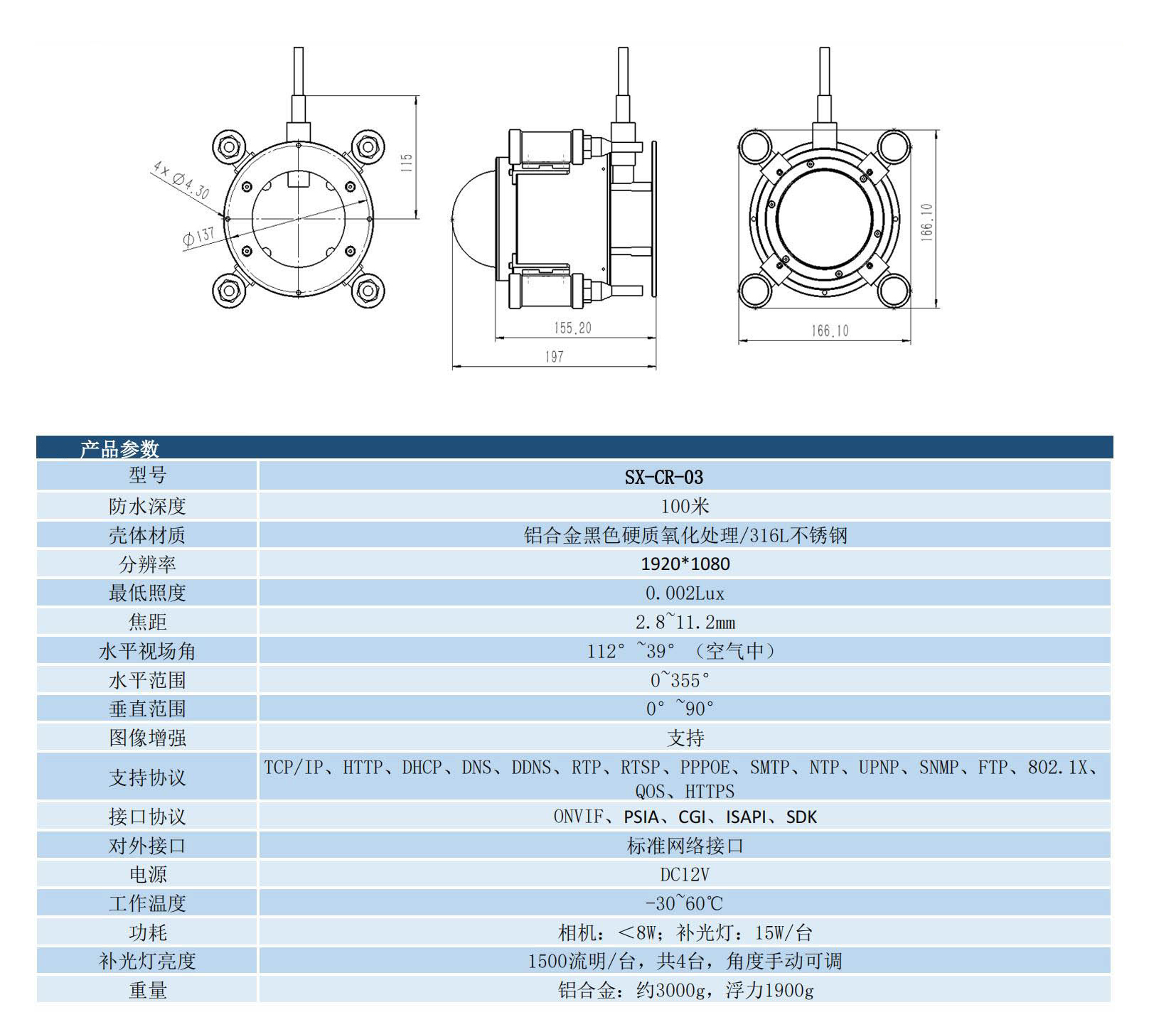 4×Ø4.30
Ø137
115
155.20
197
166.10
166.10

产品参数

| 型号 | SX-CR-03 |
|---|---|
| 防水深度 | 100米 |
| 壳体材质 | 铝合金黑色硬质氧化处理/316L不锈钢 |
| 分辨率 | 1920*1080 |
| 最低照度 | 0.002Lux |
| 焦距 | 2.8~11.2mm |
| 水平视场角 | 112°~39°（空气中） |
| 水平范围 | 0~355° |
| 垂直范围 | 0°~90° |
| 图像增强 | 支持 |
| 支持协议 | TCP/IP、HTTP、DHCP、DNS、DDNS、RTP、RTSP、PPPOE、SMTP、NTP、UPNP、SNMP、FTP、802.1X、QOS、HTTPS |
| 接口协议 | ONVIF、PSIA、CGI、ISAPI、SDK |
| 对外接口 | 标准网络接口 |
| 电源 | DC12V |
| 工作温度 | -30~60℃ |
| 功耗 | 相机：＜8W；补光灯：15W/台 |
| 补光灯亮度 | 1500流明/台，共4台，角度手动可调 |
| 重量 | 铝合金：约3000g，浮力1900g |